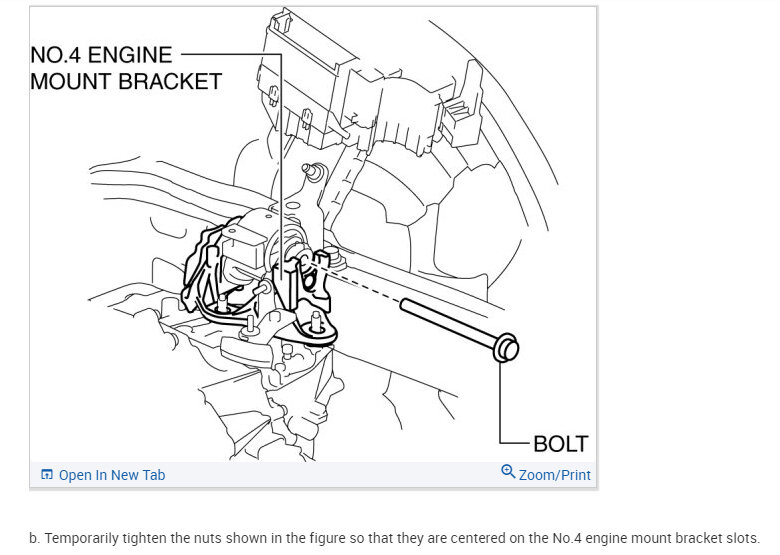 NO.4 ENGINE MOUNT BRACKET

BOLT

Open In New Tab

Zoom/Print

b. Temporarily tighten the nuts shown in the figure so that they are centered on the No.4 engine mount bracket slots.