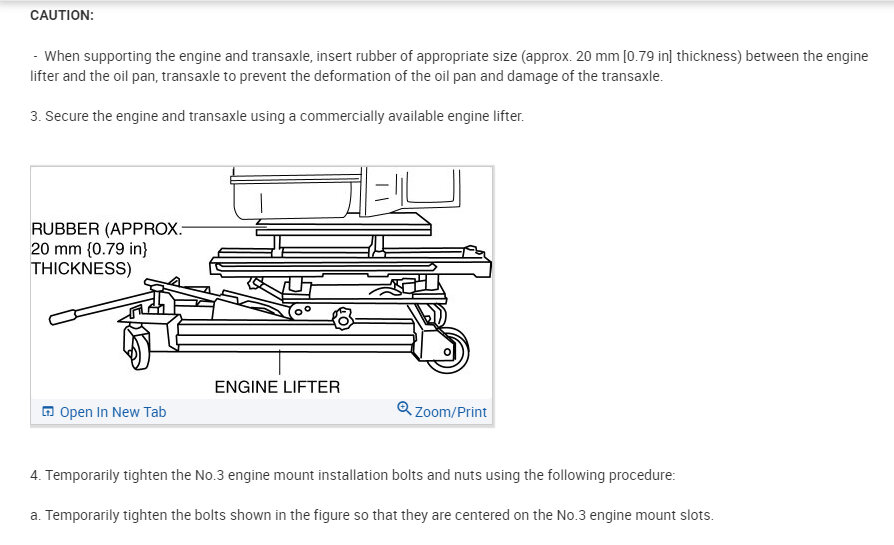 CAUTION:

- When supporting the engine and transaxle, insert rubber of appropriate size (approx. 20 mm [0.79 in] thickness) between the engine lifter and the oil pan, transaxle to prevent the deformation of the oil pan and damage of the transaxle.

3. Secure the engine and transaxle using a commercially available engine lifter.

RUBBER (APPROX. 20 mm {0.79 in} THICKNESS)

ENGINE LIFTER

Open In New Tab

Zoom/Print

4. Temporarily tighten the No.3 engine mount installation bolts and nuts using the following procedure:

a. Temporarily tighten the bolts shown in the figure so that they are centered on the No.3 engine mount slots.