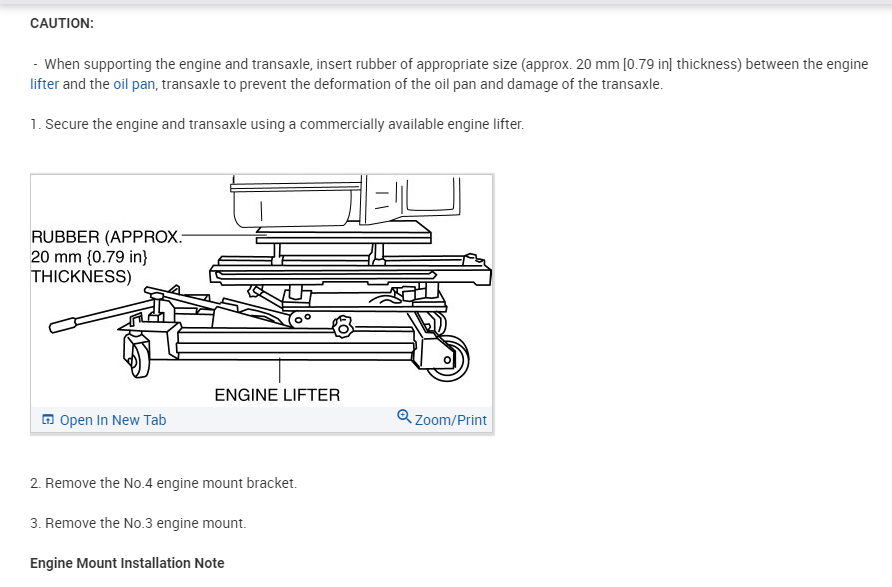 CAUTION:

- When supporting the engine and transaxle, insert rubber of appropriate size (approx. 20 mm [0.79 in] thickness) between the engine lifter and the oil pan, transaxle to prevent the deformation of the oil pan and damage of the transaxle.

1. Secure the engine and transaxle using a commercially available engine lifter.

RUBBER (APPROX. 20 mm {0.79 in} THICKNESS)

ENGINE LIFTER

Open In New Tab

Zoom/Print

2. Remove the No.4 engine mount bracket.

3. Remove the No.3 engine mount.

Engine Mount Installation Note