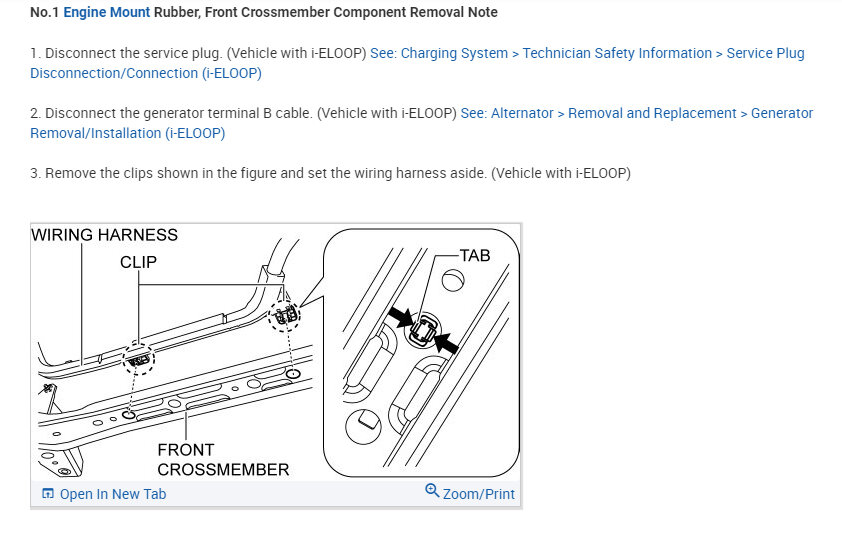 No.1 Engine Mount Rubber, Front Crossmember Component Removal Note

1. Disconnect the service plug. (Vehicle with i-ELOOP) See: Charging System > Technician Safety Information > Service Plug Disconnection/Connection (i-ELOOP)

2. Disconnect the generator terminal B cable. (Vehicle with i-ELOOP) See: Alternator > Removal and Replacement > Generator Removal/Installation (i-ELOOP)

3. Remove the clips shown in the figure and set the wiring harness aside. (Vehicle with i-ELOOP)

WIRING HARNESS
CLIP
TAB
FRONT CROSSMEMBER

Open In New Tab
Zoom/Print