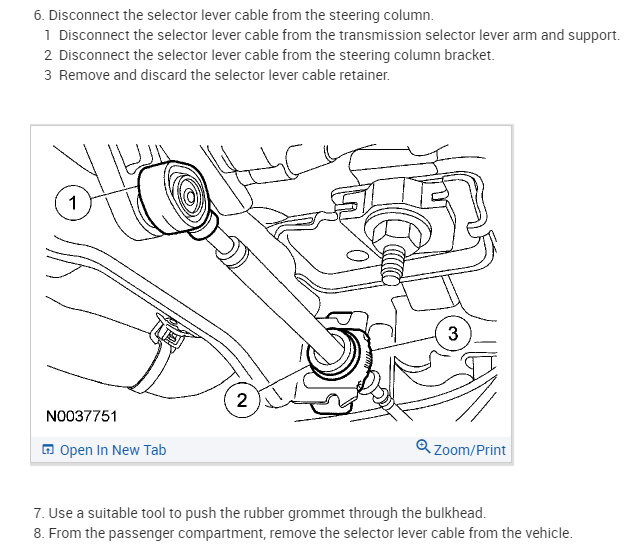 6. Disconnect the selector lever cable from the steering column.
1 Disconnect the selector lever cable from the transmission selector lever arm and support.
2 Disconnect the selector lever cable from the steering column bracket.
3 Remove and discard the selector lever cable retainer.

1
3
2
N0037751

Open In New Tab
Zoom/Print

7. Use a suitable tool to push the rubber grommet through the bulkhead.
8. From the passenger compartment, remove the selector lever cable from the vehicle.