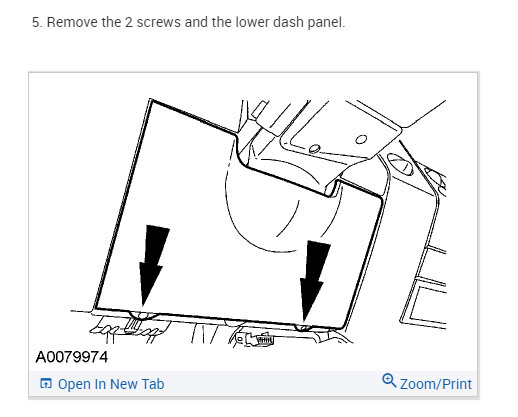 5. Remove the 2 screws and the lower dash panel.

A0079974

Open In New Tab

Zoom/Print