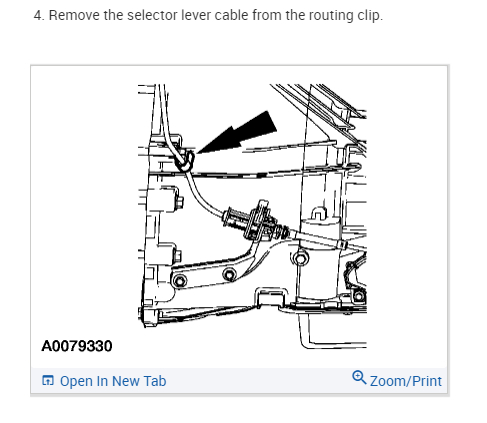 4. Remove the selector lever cable from the routing clip.

A0079330

Open In New Tab

Zoom/Print