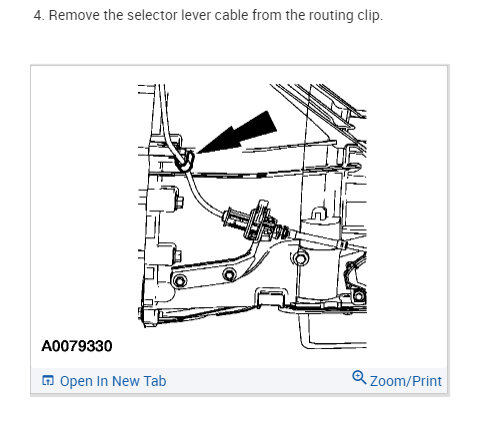 4. Remove the selector lever cable from the routing clip.

A0079330

Open In New Tab

Zoom/Print