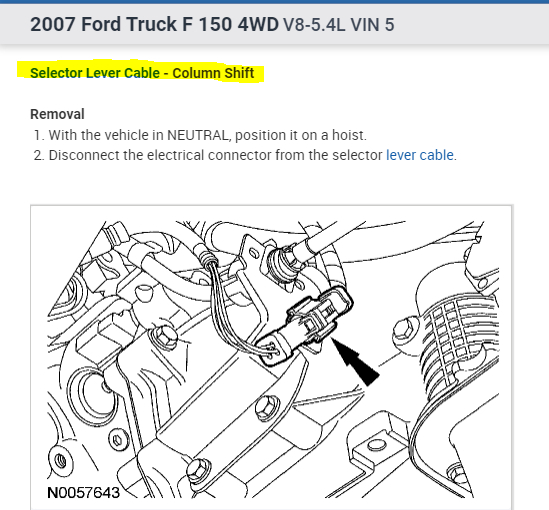 2007 Ford Truck F 150 4WD V8-5.4L VIN 5

Selector Lever Cable - Column Shift

Removal
1. With the vehicle in NEUTRAL, position it on a hoist.
2. Disconnect the electrical connector from the selector lever cable.

N0057643