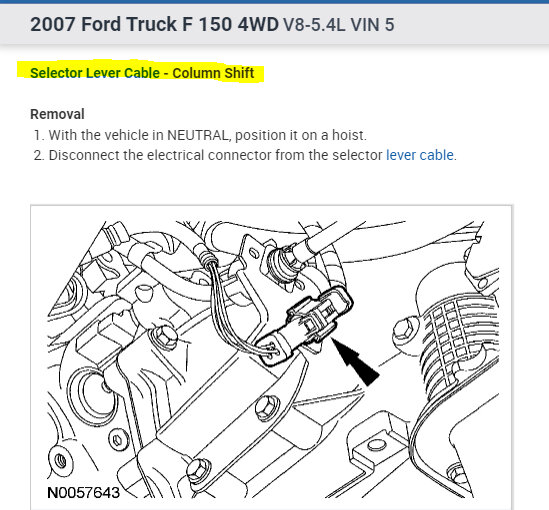 2007 Ford Truck F 150 4WD V8-5.4L VIN 5

Selector Lever Cable - Column Shift

Removal

1. With the vehicle in NEUTRAL, position it on a hoist.
2. Disconnect the electrical connector from the selector lever cable.

N0057643