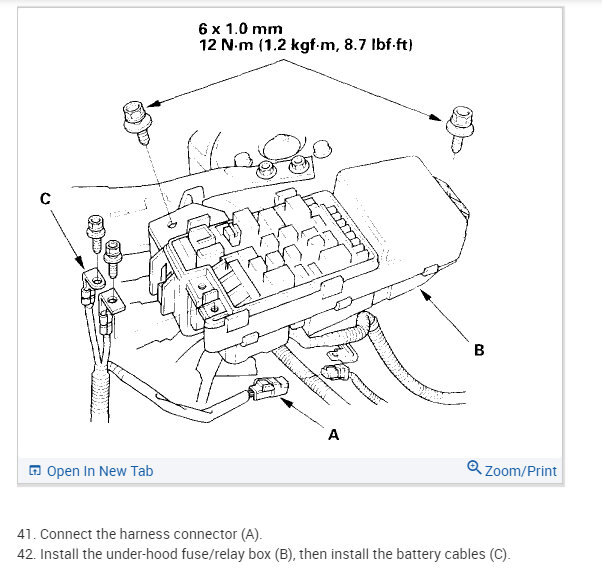 6 x 1.0 mm
12 N·m (1.2 kgf·m, 8.7 lbf·ft)

C

B

A

Open In New Tab

Zoom/Print

41. Connect the harness connector (A).
42. Install the under-hood fuse/relay box (B), then install the battery cables (C).