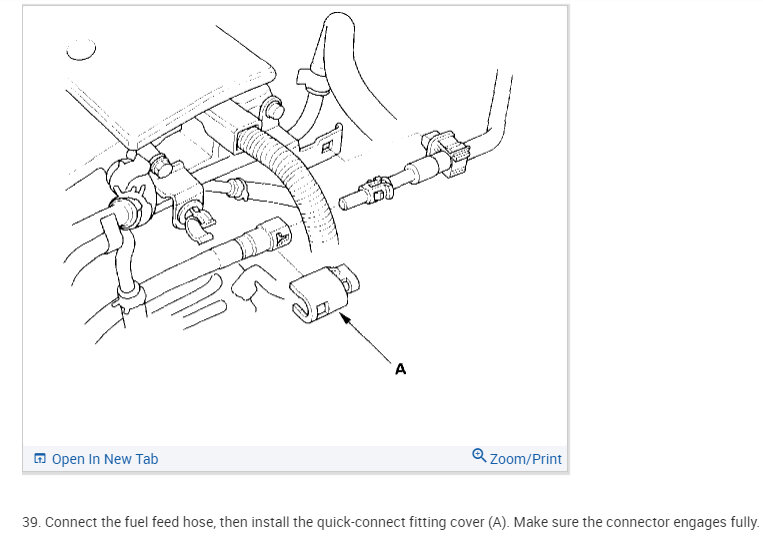 A

Open In New Tab

Zoom/Print

39. Connect the fuel feed hose, then install the quick-connect fitting cover (A). Make sure the connector engages fully.