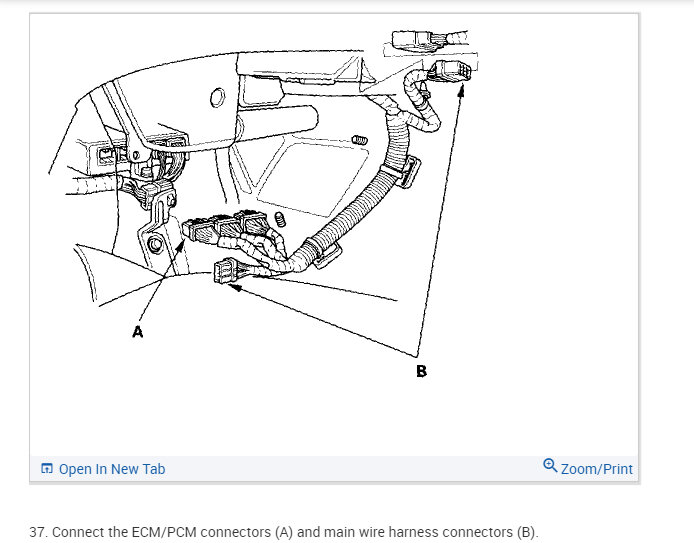 A

B

Open In New Tab

Zoom/Print

37. Connect the ECM/PCM connectors (A) and main wire harness connectors (B).