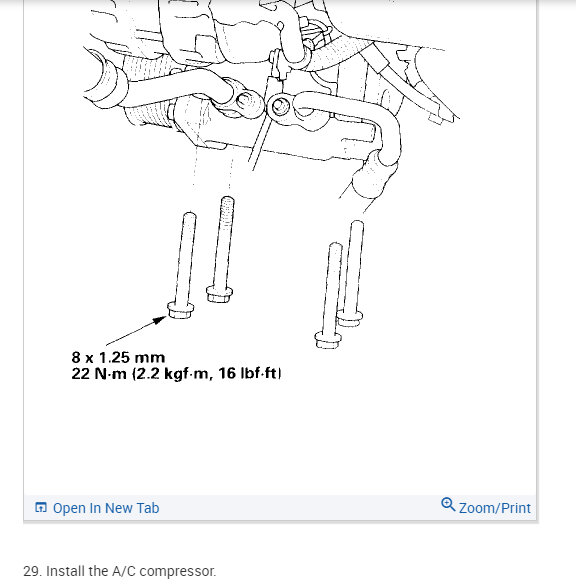 8 x 1.25 mm
22 N·m (2.2 kgf·m, 16 lbf·ft)

Open In New Tab

Zoom/Print

29. Install the A/C compressor.