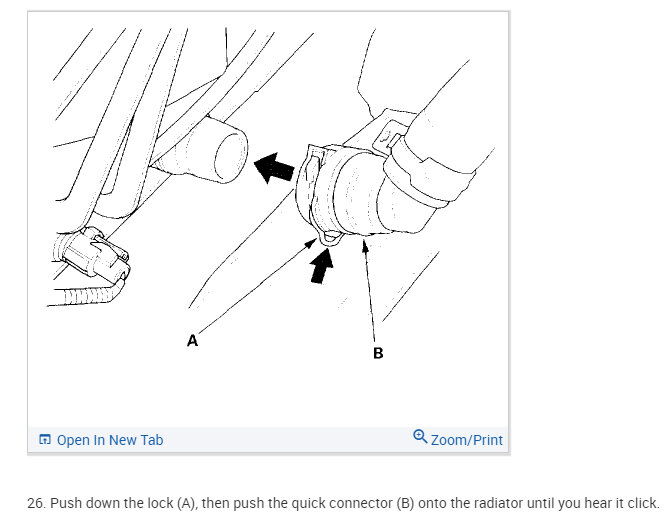 A

B

Open In New Tab

Zoom/Print

26. Push down the lock (A), then push the quick connector (B) onto the radiator until you hear it click.