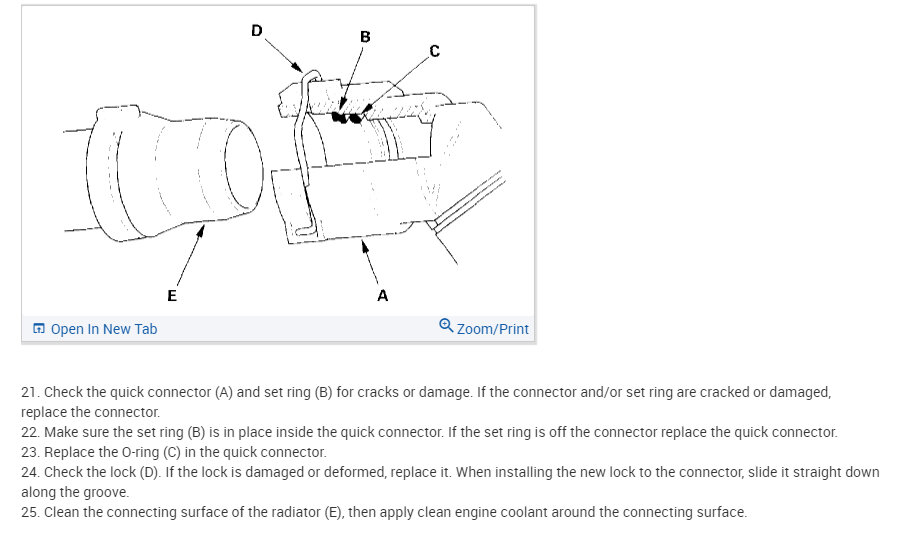 D
B
C
E
A

Open In New Tab
Zoom/Print

21. Check the quick connector (A) and set ring (B) for cracks or damage. If the connector and/or set ring are cracked or damaged, replace the connector.
22. Make sure the set ring (B) is in place inside the quick connector. If the set ring is off the connector replace the quick connector.
23. Replace the O-ring (C) in the quick connector.
24. Check the lock (D). If the lock is damaged or deformed, replace it. When installing the new lock to the connector, slide it straight down along the groove.
25. Clean the connecting surface of the radiator (E), then apply clean engine coolant around the connecting surface.