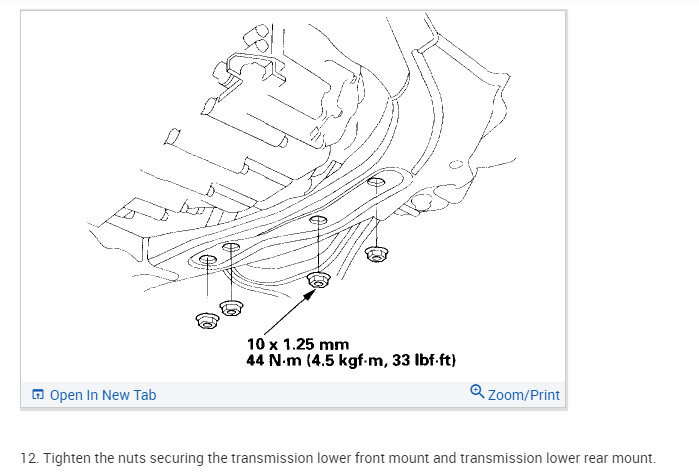 10 x 1.25 mm
44 N·m (4.5 kgf·m, 33 lbf·ft)

Open In New Tab

Zoom/Print

12. Tighten the nuts securing the transmission lower front mount and transmission lower rear mount.