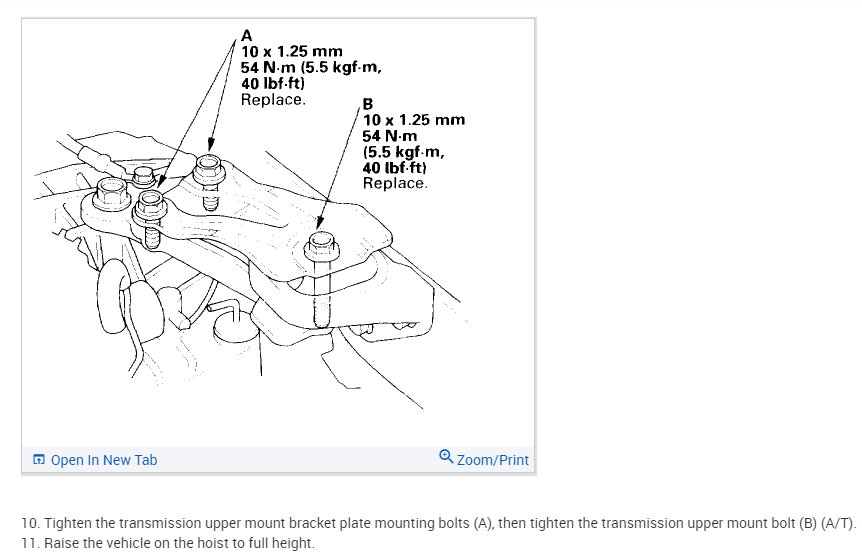 A
10 x 1.25 mm
54 N·m (5.5 kgf·m, 40 lbf·ft)
Replace.

B
10 x 1.25 mm
54 N·m
(5.5 kgf·m,
40 lbf·ft)
Replace.

Open In New Tab

Zoom/Print

10. Tighten the transmission upper mount bracket plate mounting bolts (A), then tighten the transmission upper mount bolt (B) (A/T).
11. Raise the vehicle on the hoist to full height.