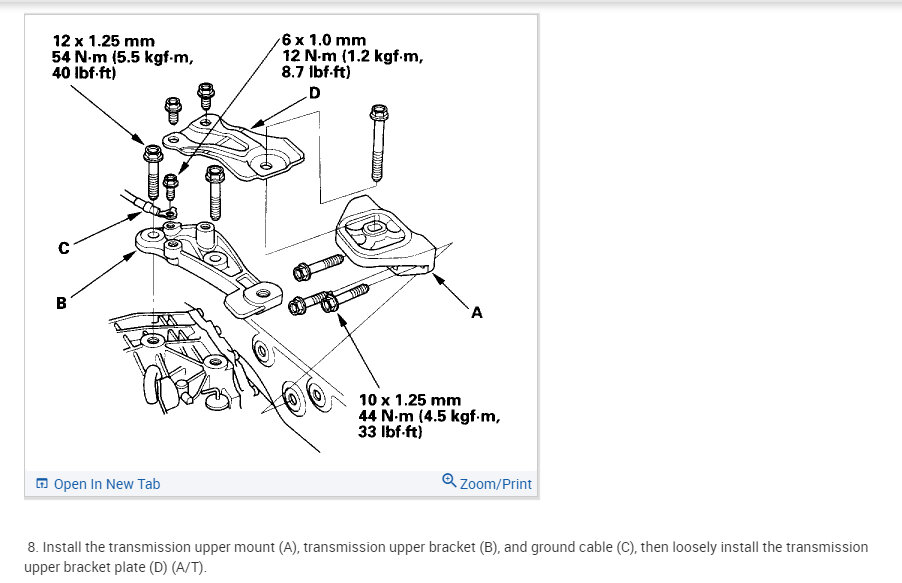 12 x 1.25 mm
54 N·m (5.5 kgf·m,
40 lbf·ft)

6 x 1.0 mm
12 N·m (1.2 kgf·m,
8.7 lbf·ft)

D

C

B

A

10 x 1.25 mm
44 N·m (4.5 kgf·m,
33 lbf·ft)

Open In New Tab

Zoom/Print

8. Install the transmission upper mount (A), transmission upper bracket (B), and ground cable (C), then loosely install the transmission upper bracket plate (D) (A/T).