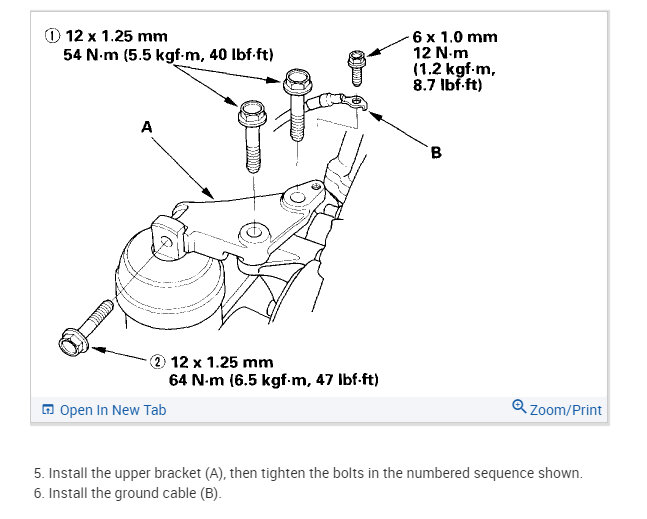 ① 12 x 1.25 mm
54 N·m (5.5 kgf·m, 40 lbf·ft)

6 x 1.0 mm
12 N·m
(1.2 kgf·m,
8.7 lbf·ft)

A

B

② 12 x 1.25 mm
64 N·m (6.5 kgf·m, 47 lbf·ft)

Open In New Tab

Zoom/Print

5. Install the upper bracket (A), then tighten the bolts in the numbered sequence shown.
6. Install the ground cable (B).