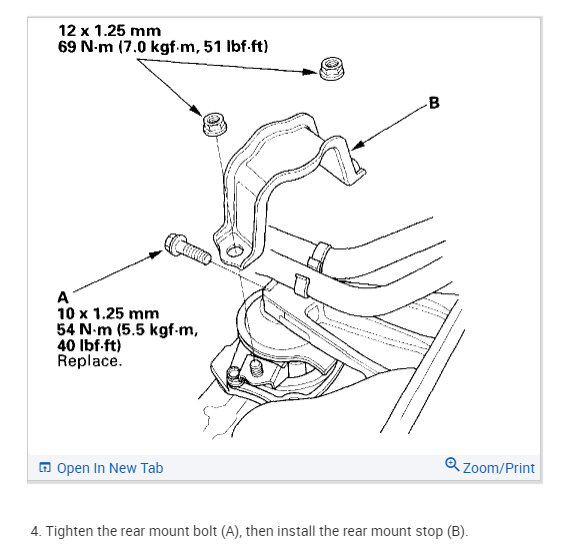 12 x 1.25 mm
69 N·m (7.0 kgf·m, 51 lbf·ft)

B

A
10 x 1.25 mm
54 N·m (5.5 kgf·m, 40 lbf·ft)
Replace.

Open In New Tab

Zoom/Print

4. Tighten the rear mount bolt (A), then install the rear mount stop (B).