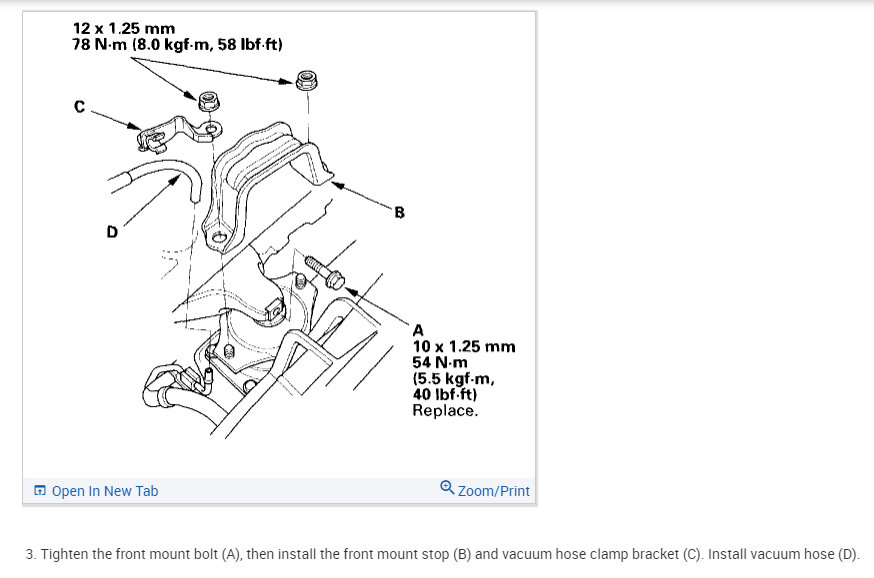 12 x 1.25 mm
78 N·m (8.0 kgf·m, 58 lbf·ft)

C

D

B

A
10 x 1.25 mm
54 N·m
(5.5 kgf·m,
40 lbf·ft)
Replace.

Open In New Tab

Zoom/Print

3. Tighten the front mount bolt (A), then install the front mount stop (B) and vacuum hose clamp bracket (C). Install vacuum hose (D).