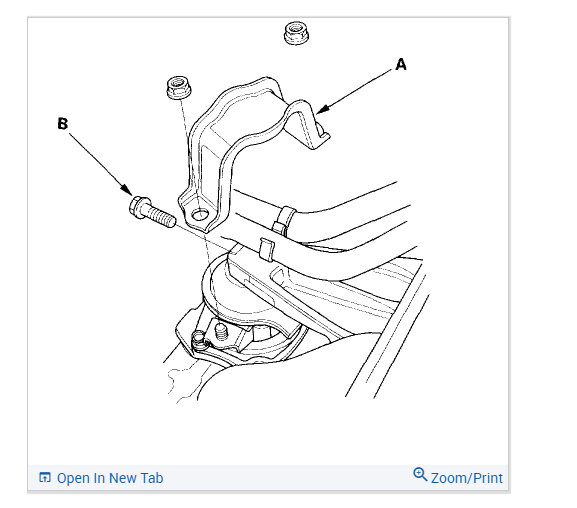 A

B

Open In New Tab

Zoom/Print