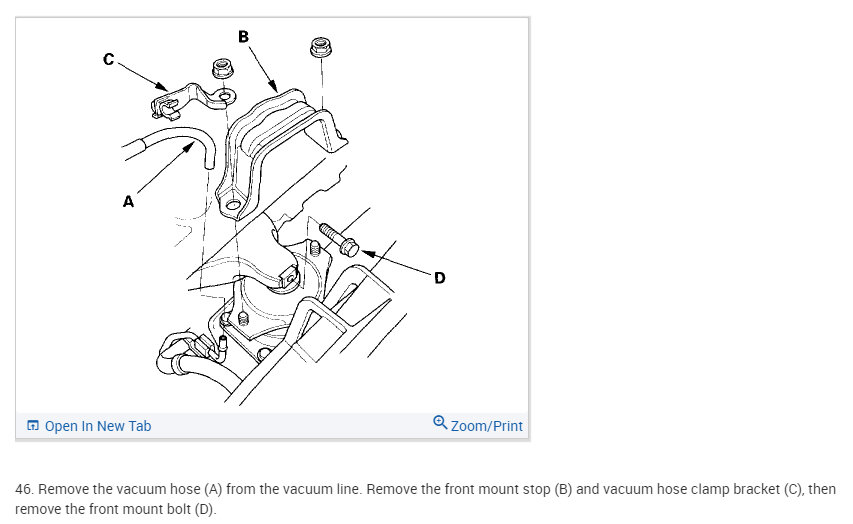 B
C
A
D

Open In New Tab
Zoom/Print

46. Remove the vacuum hose (A) from the vacuum line. Remove the front mount stop (B) and vacuum hose clamp bracket (C), then remove the front mount bolt (D).