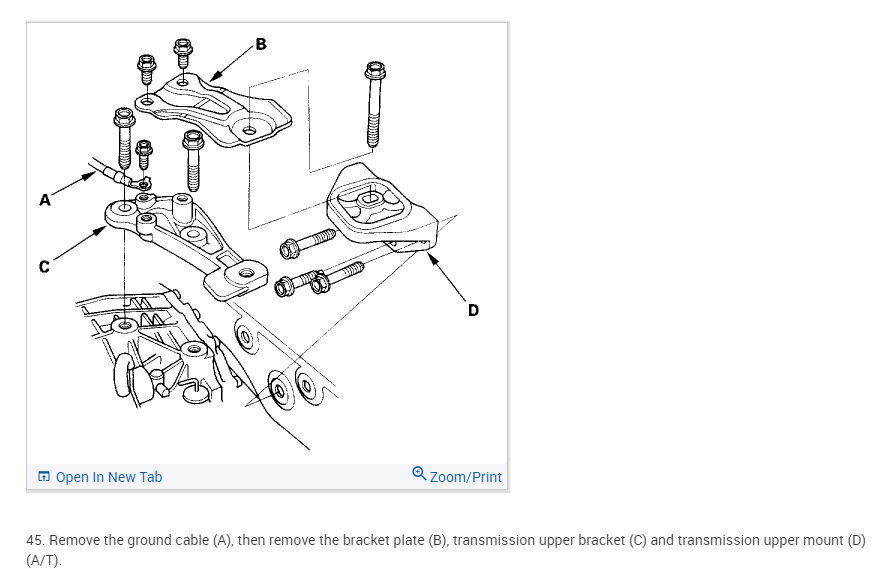 B

A

C

D

Open In New Tab

Zoom/Print

45. Remove the ground cable (A), then remove the bracket plate (B), transmission upper bracket (C) and transmission upper mount (D) (A/T).