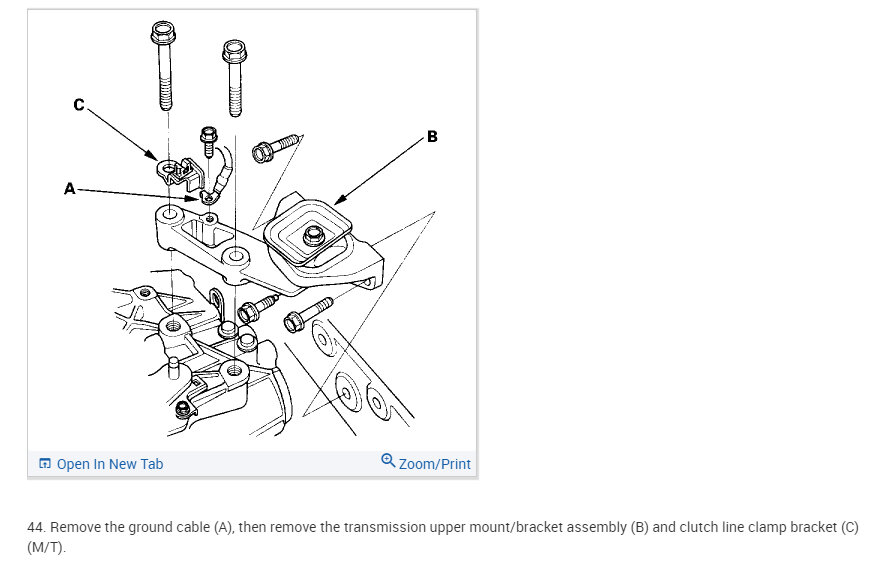 C

B

A

Open In New Tab

Zoom/Print

44. Remove the ground cable (A), then remove the transmission upper mount/bracket assembly (B) and clutch line clamp bracket (C) (M/T).