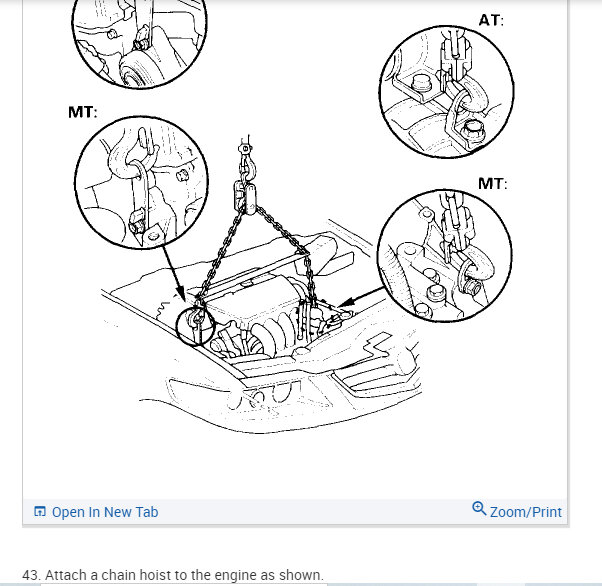 AT:

MT:

MT:

Open In New Tab

Zoom/Print

43. Attach a chain hoist to the engine as shown.