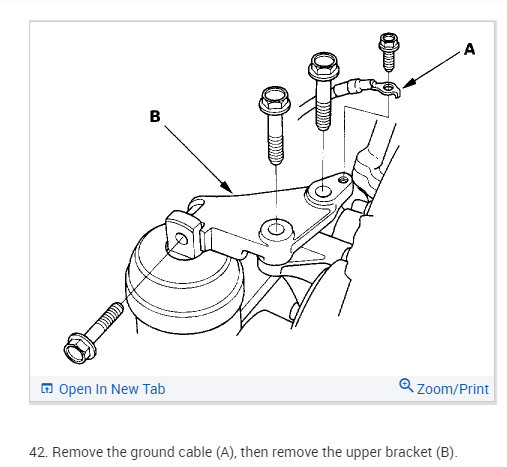 A

B

Open In New Tab

Zoom/Print

42. Remove the ground cable (A), then remove the upper bracket (B).