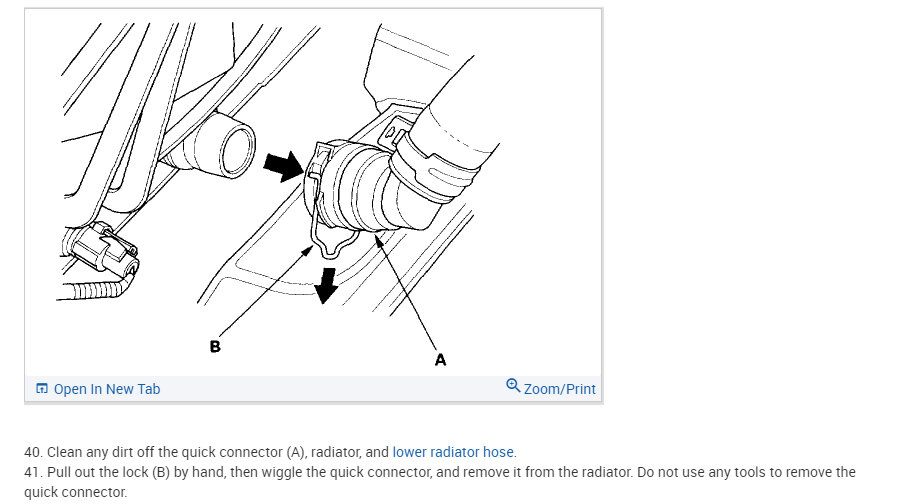 B

A

Open In New Tab

Zoom/Print

40. Clean any dirt off the quick connector (A), radiator, and lower radiator hose.
41. Pull out the lock (B) by hand, then wiggle the quick connector, and remove it from the radiator. Do not use any tools to remove the quick connector.