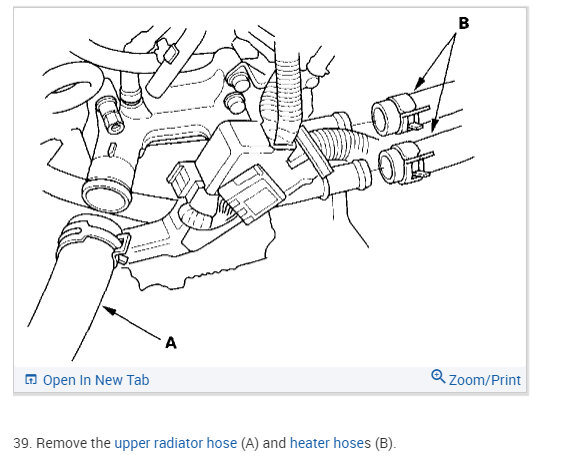 B

A

Open In New Tab

Zoom/Print

39. Remove the upper radiator hose (A) and heater hoses (B).