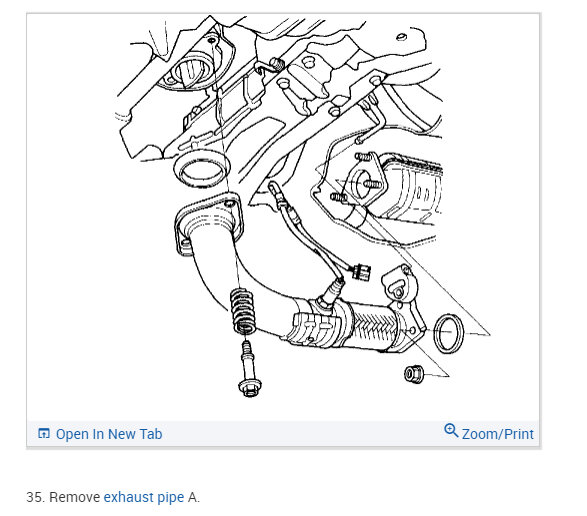 Open In New Tab

Zoom/Print

35. Remove exhaust pipe A.