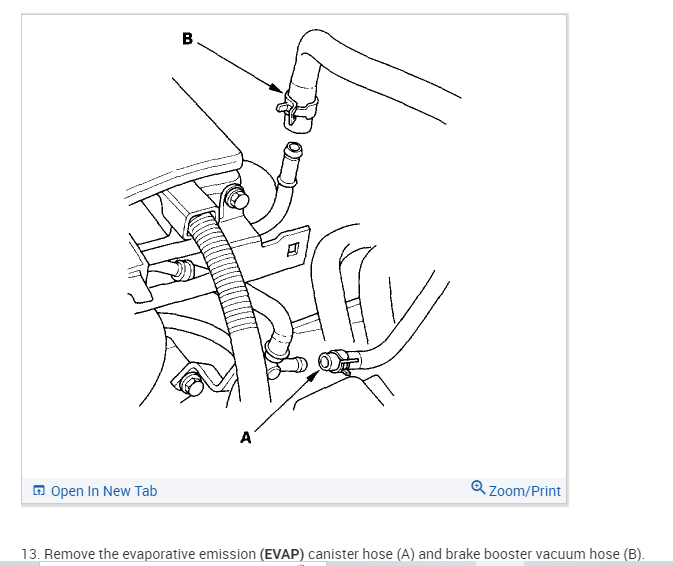 B

A

Open In New Tab

Zoom/Print

13. Remove the evaporative emission (EVAP) canister hose (A) and brake booster vacuum hose (B).