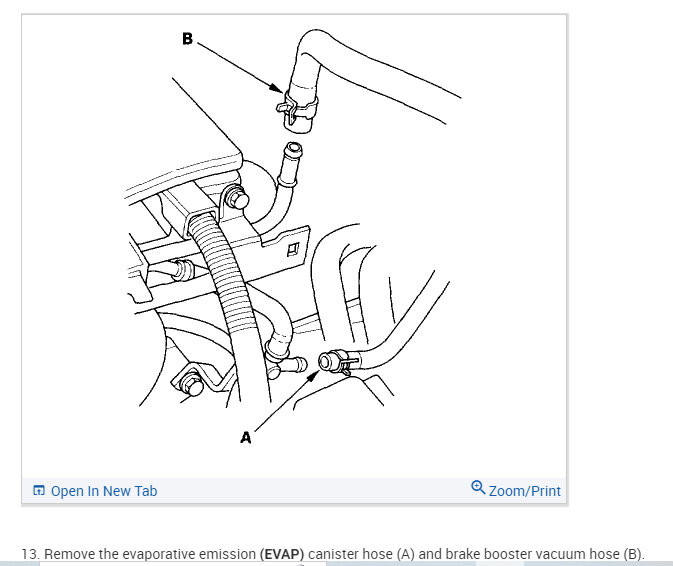 B

A

Open In New Tab

Zoom/Print

13. Remove the evaporative emission (EVAP) canister hose (A) and brake booster vacuum hose (B).