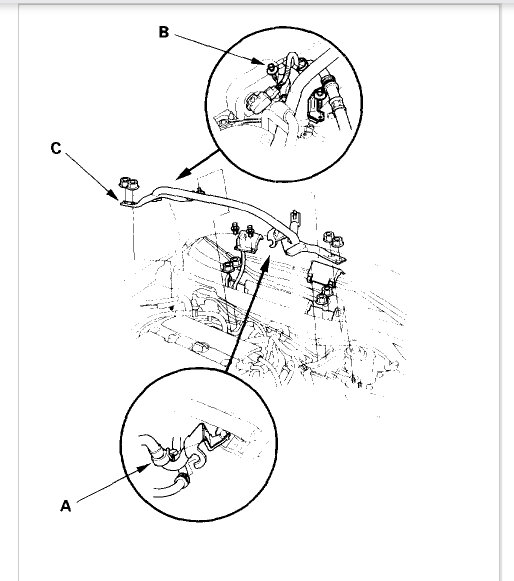 B

C

A