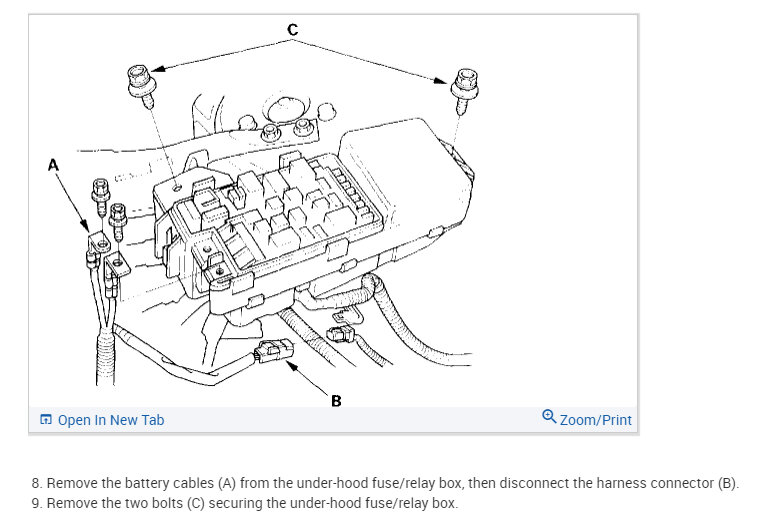 C

A

B

Open In New Tab

Zoom/Print

8. Remove the battery cables (A) from the under-hood fuse/relay box, then disconnect the harness connector (B).
9. Remove the two bolts (C) securing the under-hood fuse/relay box.