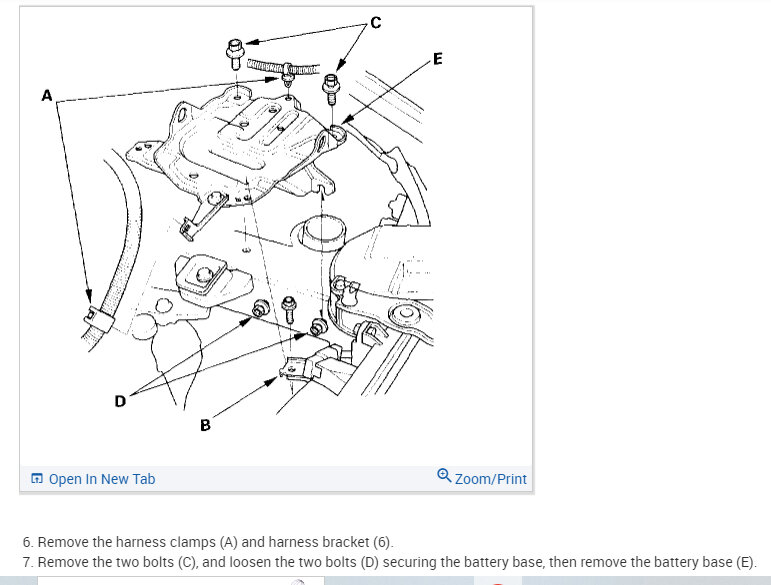 C

E

A

D

B

Open In New Tab

Zoom/Print

6. Remove the harness clamps (A) and harness bracket (6).

7. Remove the two bolts (C), and loosen the two bolts (D) securing the battery base, then remove the battery base (E).