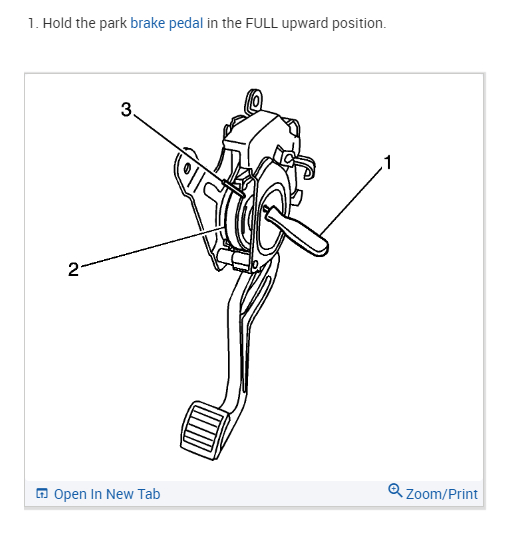 1. Hold the park brake pedal in the FULL upward position.

3

1

2

Open In New Tab

Zoom/Print