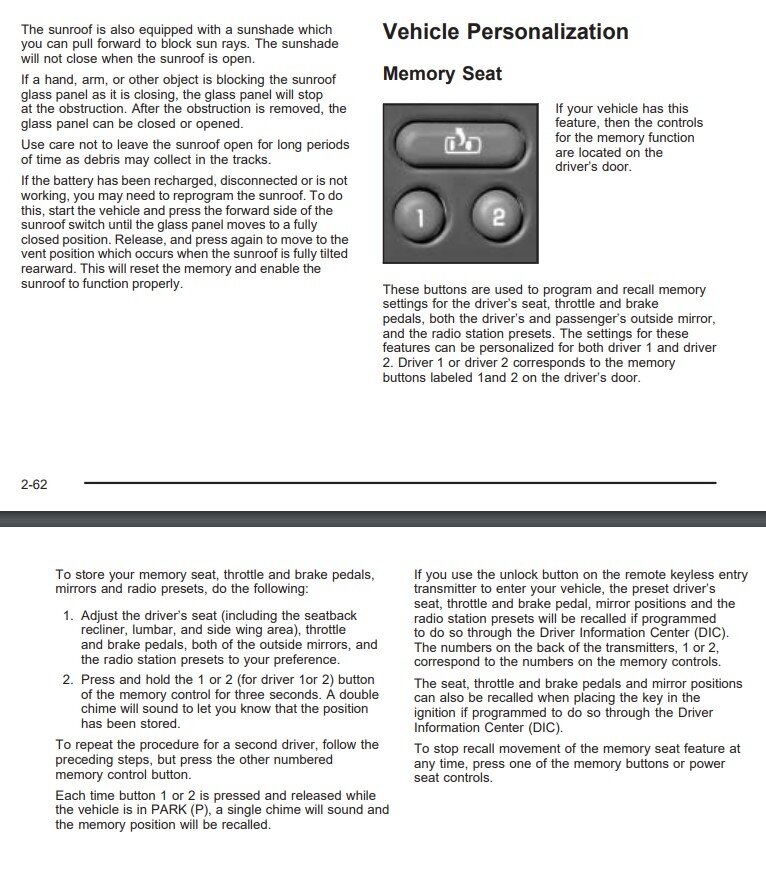 The sunroof is also equipped with a sunshade which you can pull forward to block sun rays. The sunshade will not close when the sunroof is open.

If a hand, arm, or other object is blocking the sunroof glass panel as it is closing, the glass panel will stop at the obstruction. After the obstruction is removed, the glass panel can be closed or opened.

Use care not to leave the sunroof open for long periods of time as debris may collect in the tracks.

If the battery has been recharged, disconnected or is not working, you may need to reprogram the sunroof. To do this, start the vehicle and press the forward side of the sunroof switch until the glass panel moves to a fully closed position. Release, and press again to move to the vent position which occurs when the sunroof is fully tilted rearward. This will reset the memory and enable the sunroof to function properly.

Vehicle Personalization

Memory Seat

1

2

If your vehicle has this feature, then the controls for the memory function are located on the driver's door.

These buttons are used to program and recall memory settings for the driver's seat, throttle and brake pedals, both the driver's and passenger's outside mirror, and the radio station presets. The settings for these features can be personalized for both driver 1 and driver 2. Driver 1 or driver 2 corresponds to the memory buttons labeled 1and 2 on the driver's door.

2-62

To store your memory seat, throttle and brake pedals, mirrors and radio presets, do the following:

1. Adjust the driver's seat (including the seatback recliner, lumbar, and side wing area), throttle and brake pedals, both of the outside mirrors, and the radio station presets to your preference.

2. Press and hold the 1 or 2 (for driver 1or 2) button of the memory control for three seconds. A double chime will sound to let you know that the position has been stored.

To repeat the procedure for a second driver, follow the preceding steps, but press the other numbered memory control button.

Each time button 1 or 2 is pressed and released while the vehicle is in PARK (P), a single chime will sound and the memory position will be recalled.

If you use the unlock button on the remote keyless entry transmitter to enter your vehicle, the preset driver's seat, throttle and brake pedal, mirror positions and the radio station presets will be recalled if programmed to do so through the Driver Information Center (DIC). The numbers on the back of the transmitters, 1 or 2, correspond to the numbers on the memory controls.

The seat, throttle and brake pedals and mirror positions can also be recalled when placing the key in the ignition if programmed to do so through the Driver Information Center (DIC).

To stop recall movement of the memory seat feature at any time, press one of the memory buttons or power seat controls.