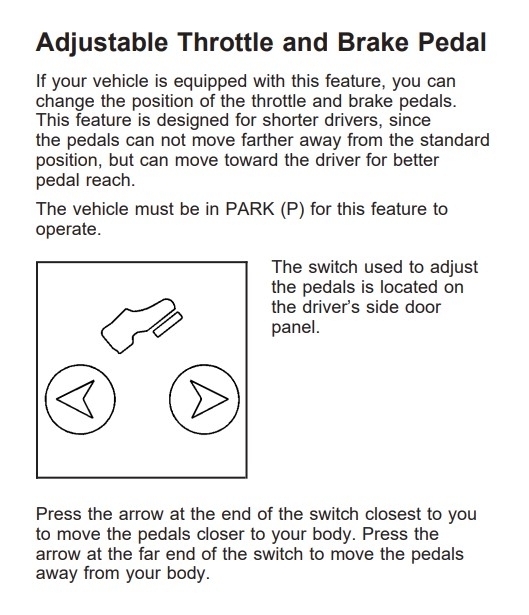 Adjustable Throttle and Brake Pedal

If your vehicle is equipped with this feature, you can change the position of the throttle and brake pedals. This feature is designed for shorter drivers, since the pedals can not move farther away from the standard position, but can move toward the driver for better pedal reach.

The vehicle must be in PARK (P) for this feature to operate.

The switch used to adjust the pedals is located on the driver's side door panel.

Press the arrow at the end of the switch closest to you to move the pedals closer to your body. Press the arrow at the far end of the switch to move the pedals away from your body.