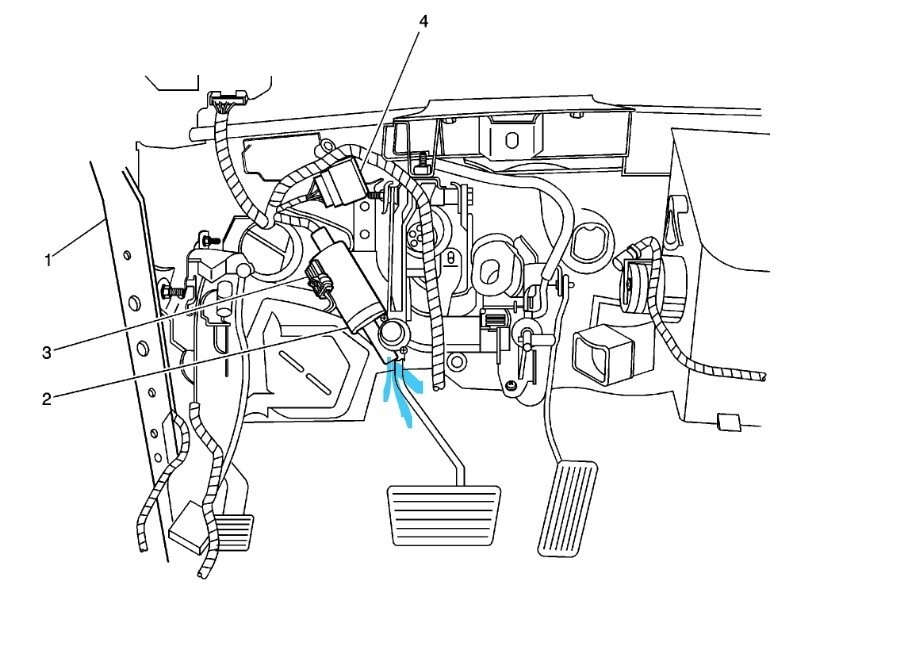 4
1
3
2