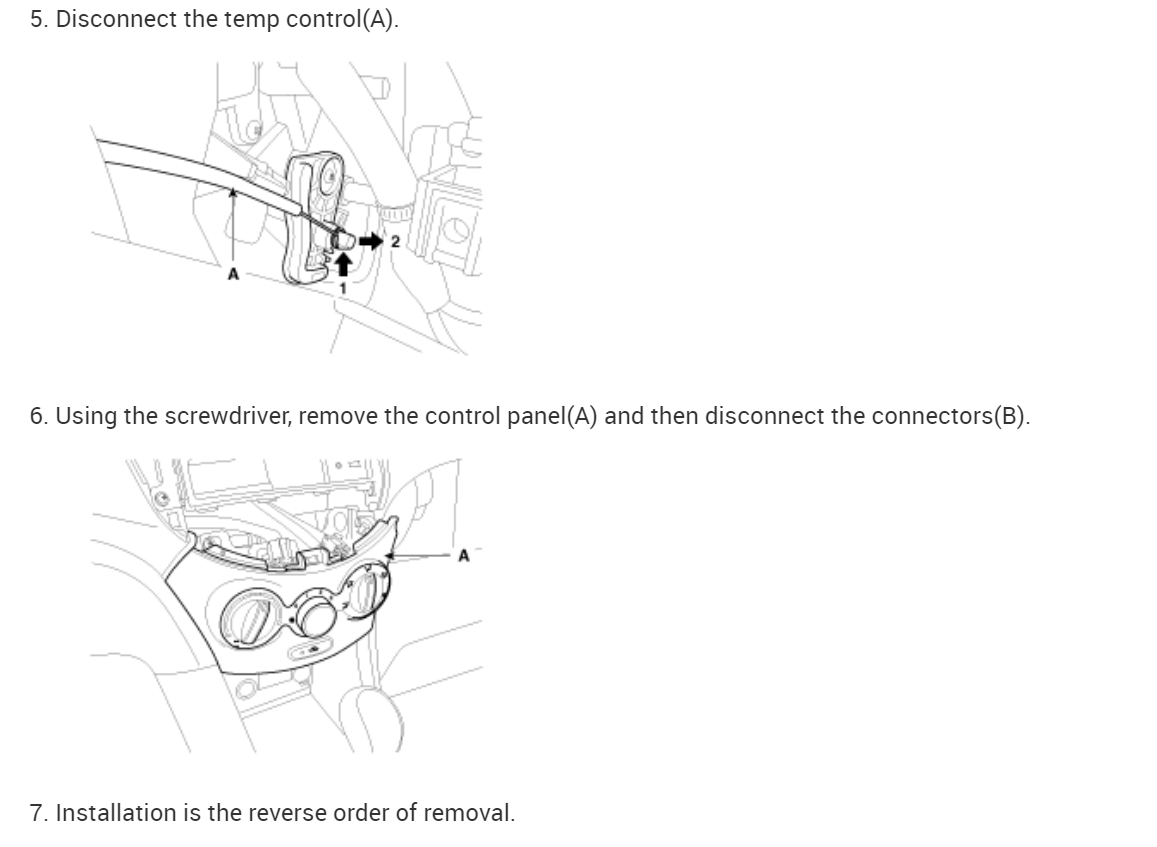 5. Disconnect the temp control(A).

A

1

2

6. Using the screwdriver, remove the control panel(A) and then disconnect the connectors(B).

A

7. Installation is the reverse order of removal.