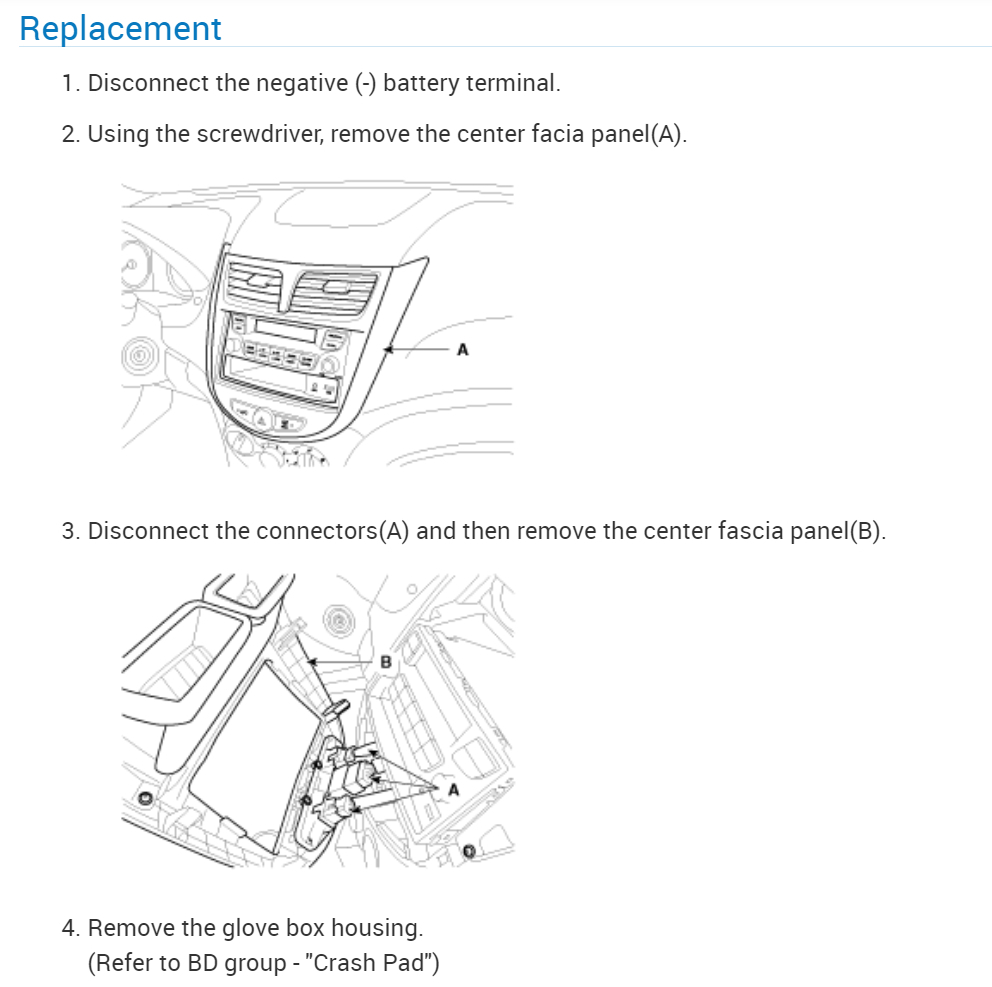 Replacement

1. Disconnect the negative (-) battery terminal.

2. Using the screwdriver, remove the center facia panel(A).

A

3. Disconnect the connectors(A) and then remove the center fascia panel(B).

B

A

4. Remove the glove box housing.
(Refer to BD group - "Crash Pad")