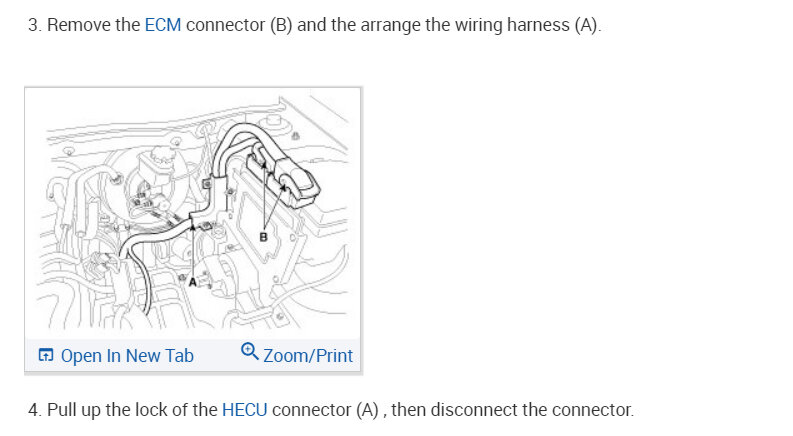 3. Remove the ECM connector (B) and the arrange the wiring harness (A).

B

A

Open In New Tab Zoom/Print

4. Pull up the lock of the HECU connector (A) , then disconnect the connector.