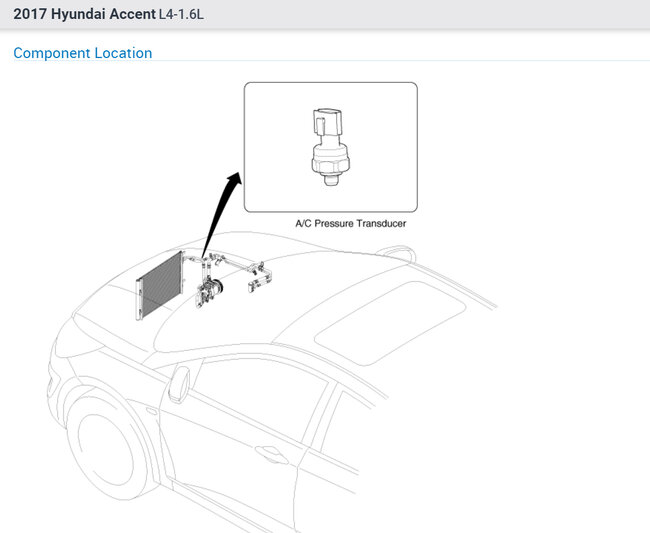 2017 Hyundai Accent L4-1.6L

Component Location

A/C Pressure Transducer