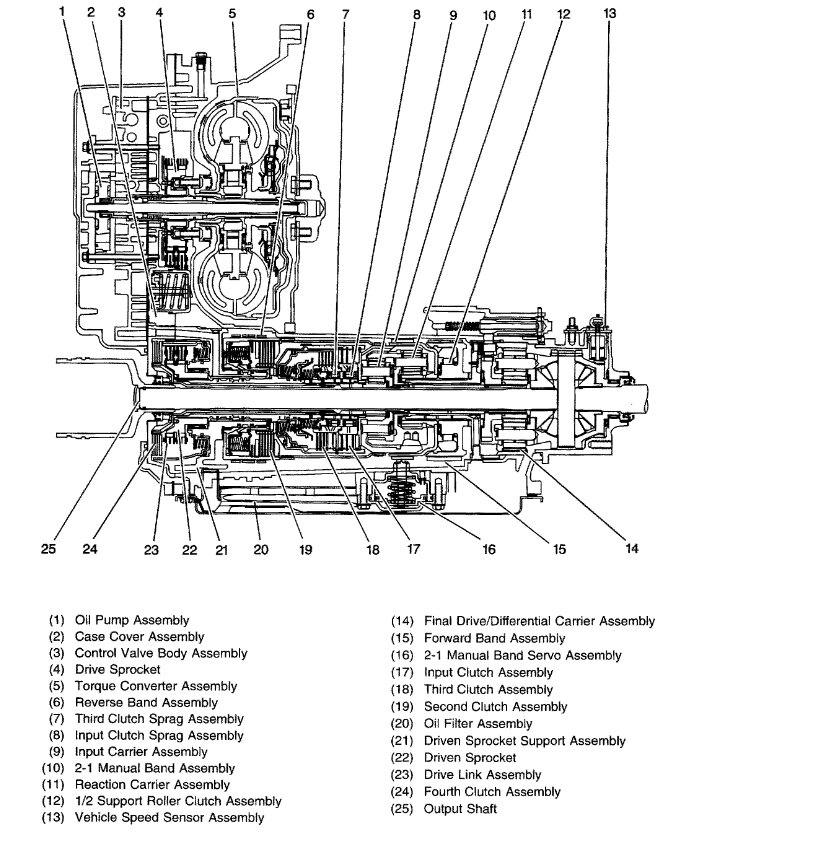 1 2 3 4 5 6 7 8 9 10 11 12 13

25 24 23 22 21 20 19 18 17 16 15 14

(1) Oil Pump Assembly
(2) Case Cover Assembly
(3) Control Valve Body Assembly
(4) Drive Sprocket
(5) Torque Converter Assembly
(6) Reverse Band Assembly
(7) Third Clutch Sprag Assembly
(8) Input Clutch Sprag Assembly
(9) Input Carrier Assembly
(10) 2-1 Manual Band Assembly
(11) Reaction Carrier Assembly
(12) 1/2 Support Roller Clutch Assembly
(13) Vehicle Speed Sensor Assembly

(14) Final Drive/Differential Carrier Assembly
(15) Forward Band Assembly
(16) 2-1 Manual Band Servo Assembly
(17) Input Clutch Assembly
(18) Third Clutch Assembly
(19) Second Clutch Assembly
(20) Oil Filter Assembly
(21) Driven Sprocket Support Assembly
(22) Driven Sprocket
(23) Drive Link Assembly
(24) Fourth Clutch Assembly
(25) Output Shaft