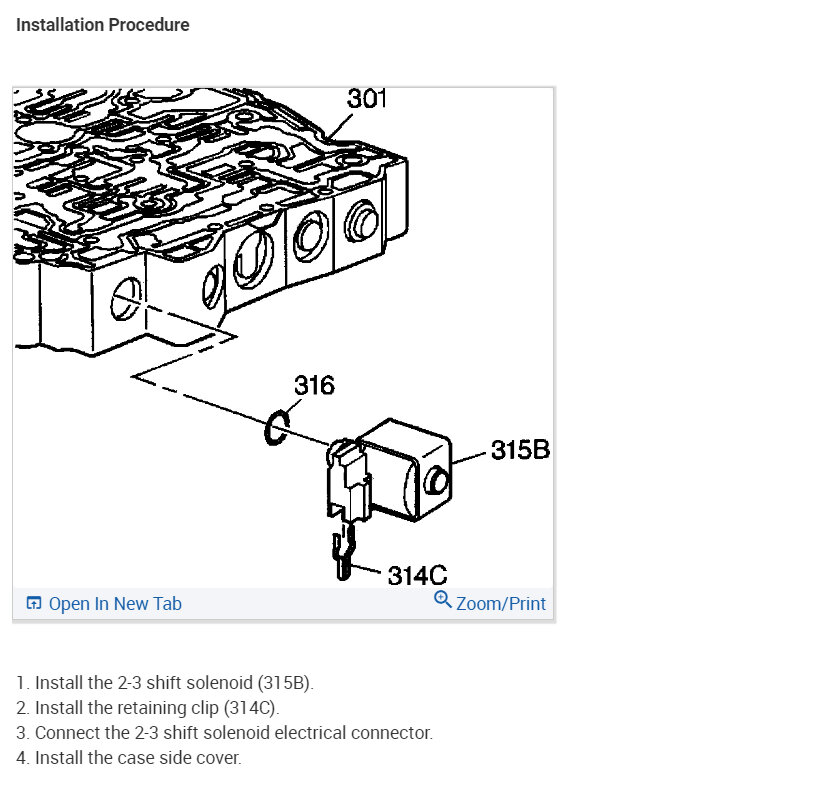 Installation Procedure

301

316

315B

314C

Open In New Tab

Zoom/Print

1. Install the 2-3 shift solenoid (315B).
2. Install the retaining clip (314C).
3. Connect the 2-3 shift solenoid electrical connector.
4. Install the case side cover.