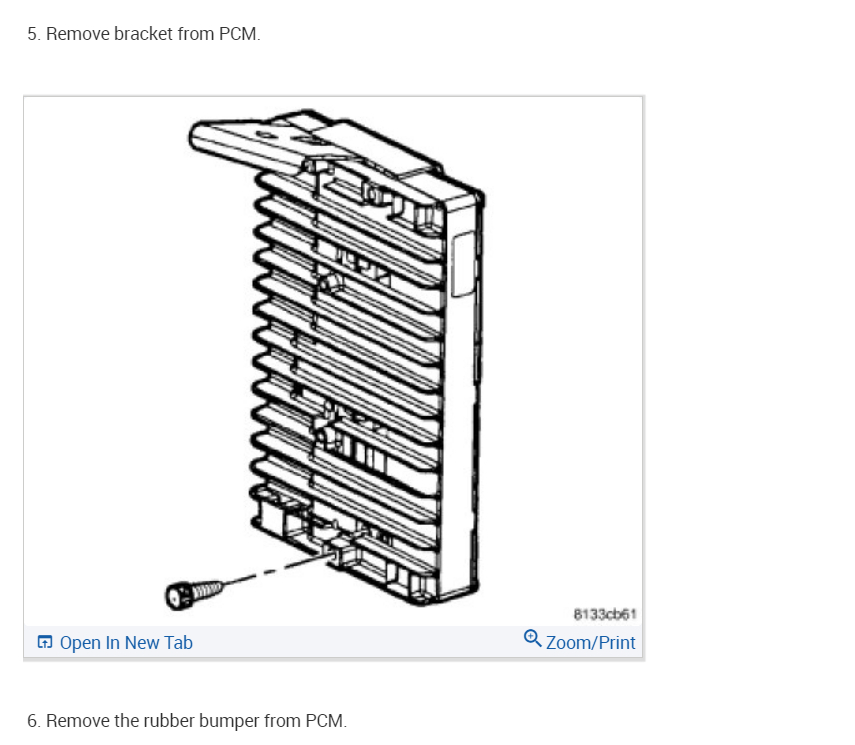 5. Remove bracket from PCM.

8133cb61

Open In New Tab

Zoom/Print

6. Remove the rubber bumper from PCM.