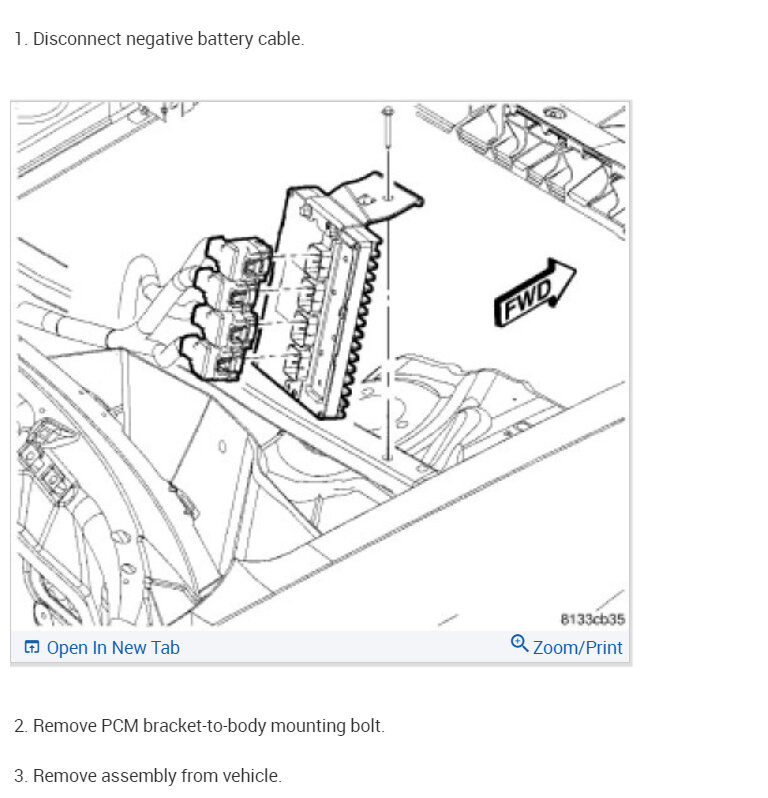 1. Disconnect negative battery cable.

FWD

8133cb35

Open In New Tab

Zoom/Print

2. Remove PCM bracket-to-body mounting bolt.

3. Remove assembly from vehicle.