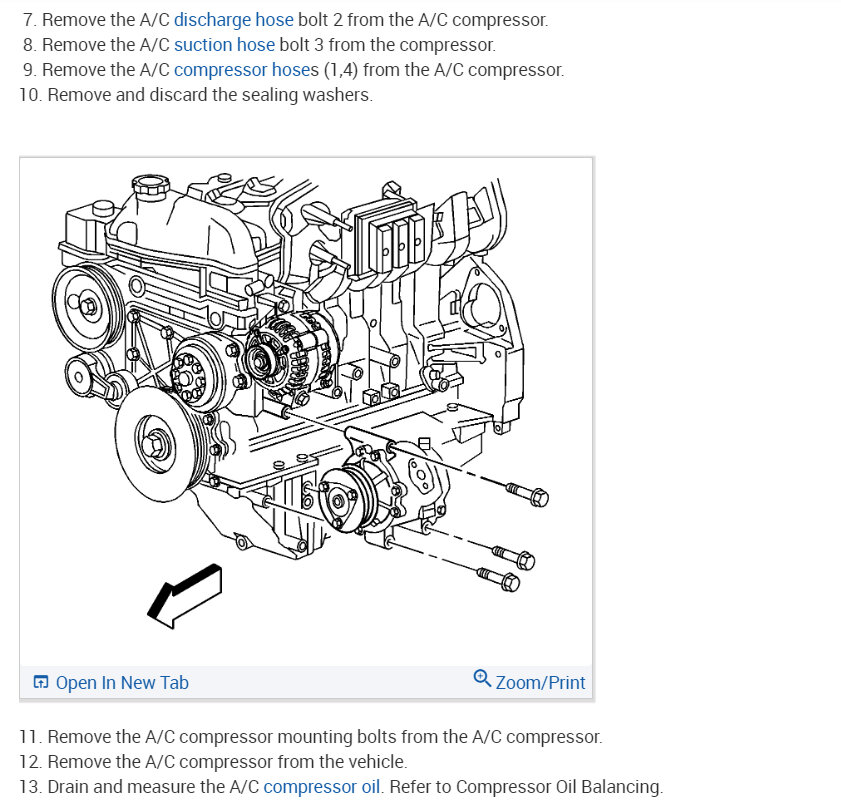 7. Remove the A/C discharge hose bolt 2 from the A/C compressor.
8. Remove the A/C suction hose bolt 3 from the compressor.
9. Remove the A/C compressor hoses (1,4) from the A/C compressor.
10. Remove and discard the sealing washers.

Open In New Tab

Zoom/Print

11. Remove the A/C compressor mounting bolts from the A/C compressor.
12. Remove the A/C compressor from the vehicle.
13. Drain and measure the A/C compressor oil. Refer to Compressor Oil Balancing.