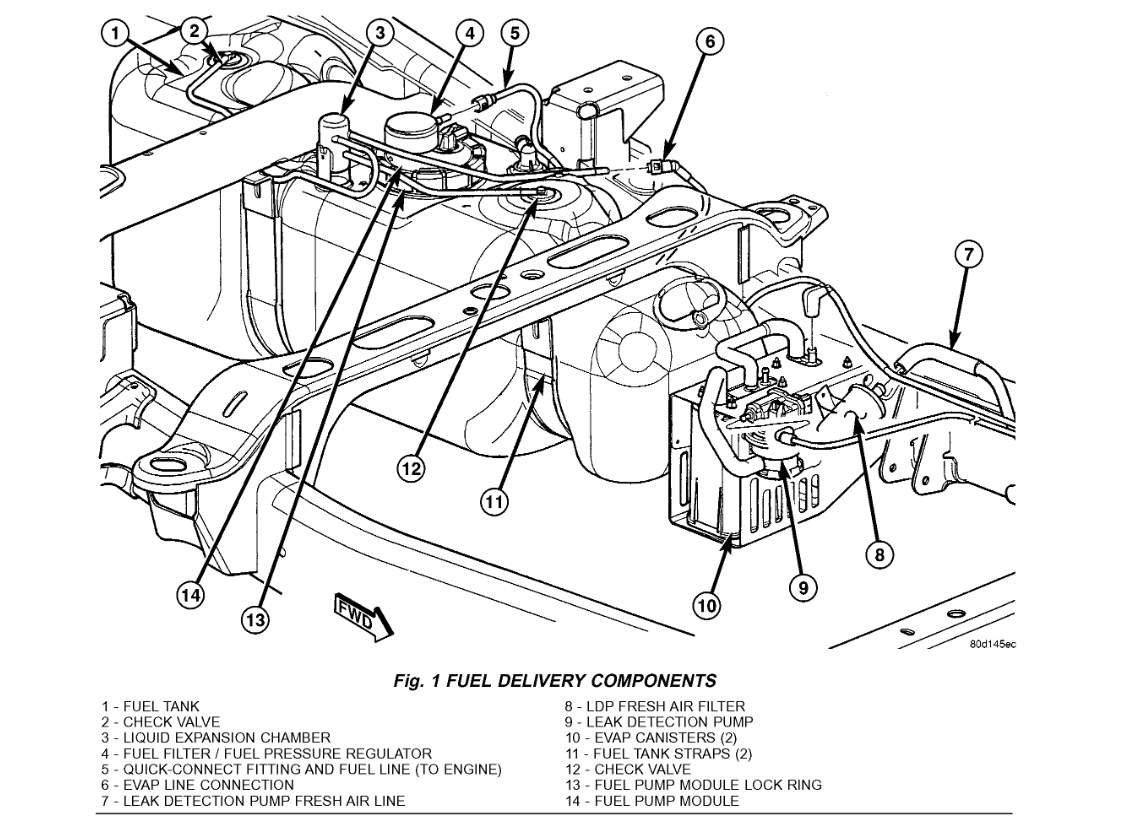 1
2
3
4
5
6
7
12
11
8
9
10
14
13
FWD
80d145ec

Fig. 1 FUEL DELIVERY COMPONENTS

1 - FUEL TANK
2 - CHECK VALVE
3 - LIQUID EXPANSION CHAMBER
4 - FUEL FILTER / FUEL PRESSURE REGULATOR
5 - QUICK-CONNECT FITTING AND FUEL LINE (TO ENGINE)
6 - EVAP LINE CONNECTION
7 - LEAK DETECTION PUMP FRESH AIR LINE

8 - LDP FRESH AIR FILTER
9 - LEAK DETECTION PUMP
10 - EVAP CANISTERS (2)
11 - FUEL TANK STRAPS (2)
12 - CHECK VALVE
13 - FUEL PUMP MODULE LOCK RING
14 - FUEL PUMP MODULE